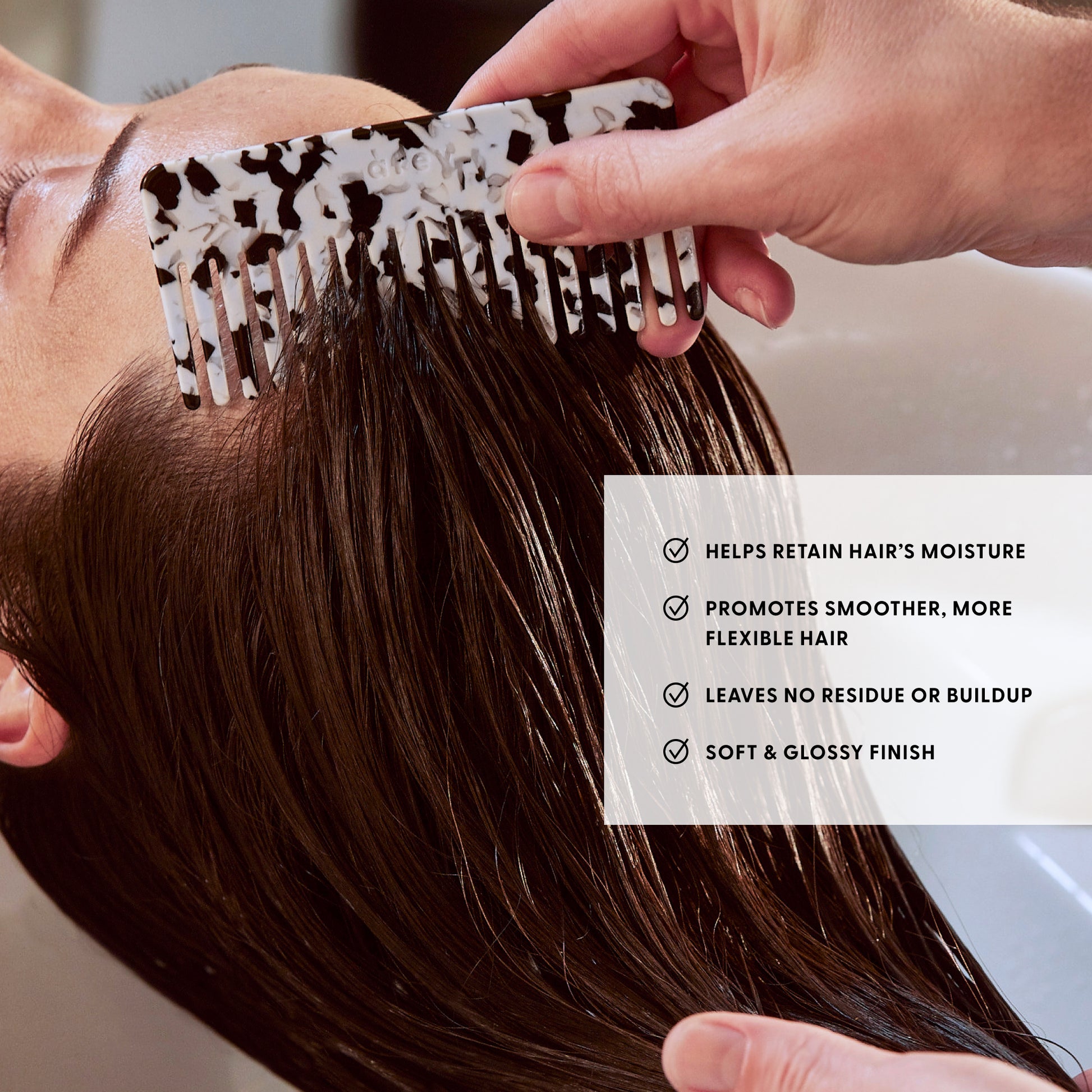 arey

HELPS RETAIN HAIR'S MOISTURE

PROMOTES SMOOTHER, MORE FLEXIBLE HAIR

LEAVES NO RESIDUE OR BUILDUP

SOFT & GLOSSY FINISH